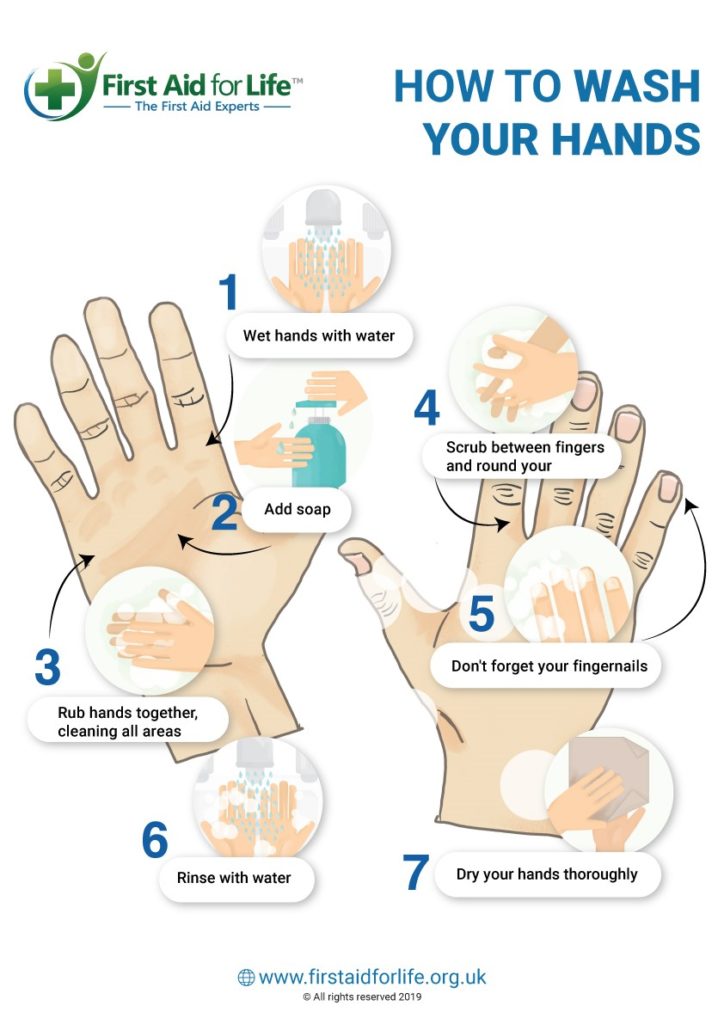 First Aid for Life™
The First Aid Experts

HOW TO WASH YOUR HANDS

1
Wet hands with water

2
Add soap

3
Rub hands together, cleaning all areas

4
Scrub between fingers and round your

5
Don't forget your fingernails

6
Rinse with water

7
Dry your hands thoroughly

www.firstaidforlife.org.uk
© All rights reserved 2019