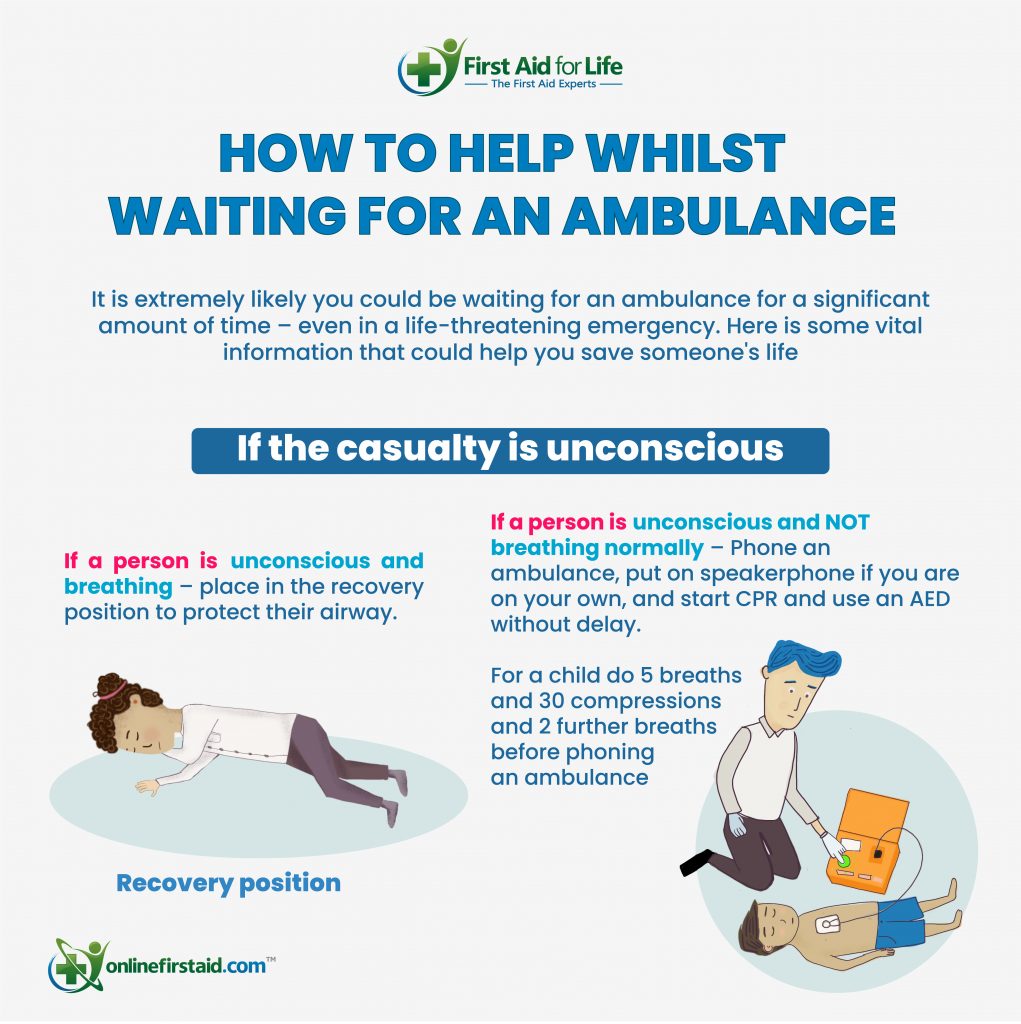 First Aid for Life
The First Aid Experts

HOW TO HELP WHILST WAITING FOR AN AMBULANCE

It is extremely likely you could be waiting for an ambulance for a significant amount of time – even in a life-threatening emergency. Here is some vital information that could help you save someone's life

If the casualty is unconscious

If a person is unconscious and breathing – place in the recovery position to protect their airway.

Recovery position

If a person is unconscious and NOT breathing normally – Phone an ambulance, put on speakerphone if you are on your own, and start CPR and use an AED without delay.

For a child do 5 breaths and 30 compressions and 2 further breaths before phoning an ambulance

onlinefirstaid.com™